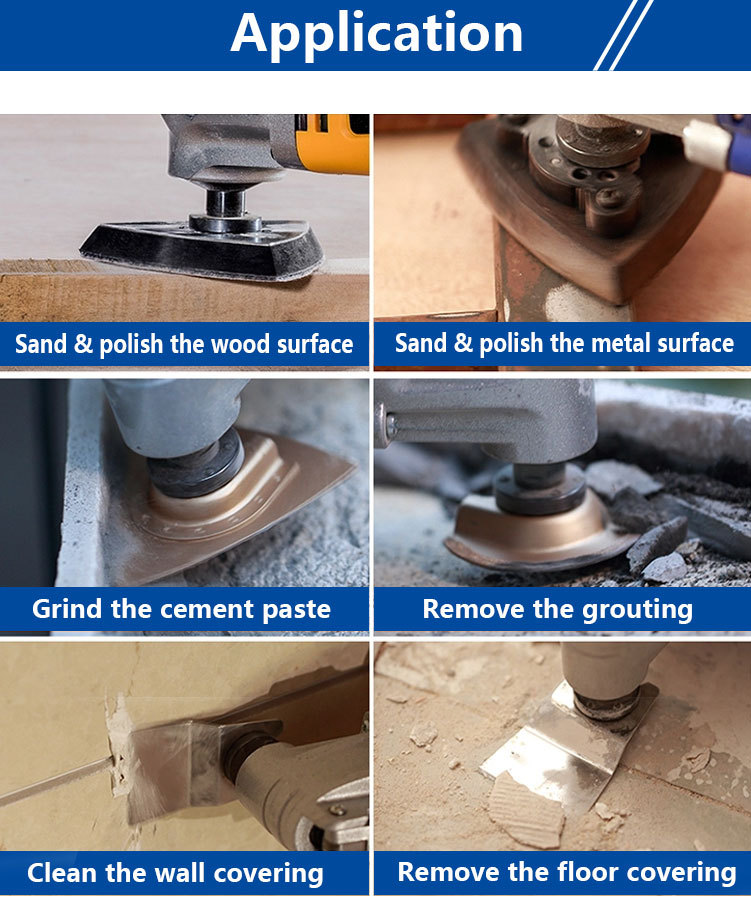 Application

Sand & polish the wood surface

Sand & polish the metal surface

Grind the cement paste

Remove the grouting

Clean the wall covering

Remove the floor covering